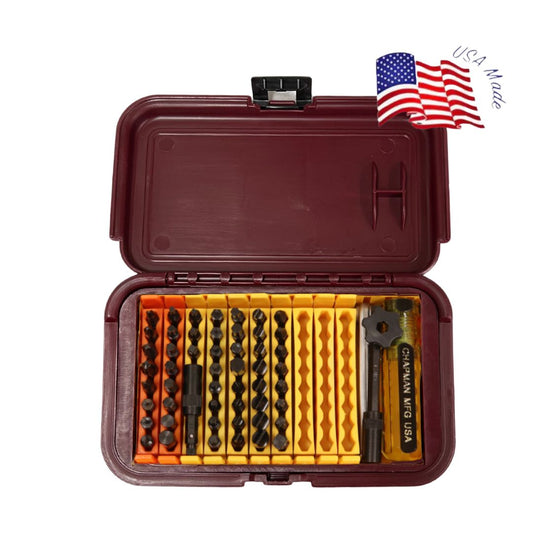 USA Made

CHAPMAN MFG USA